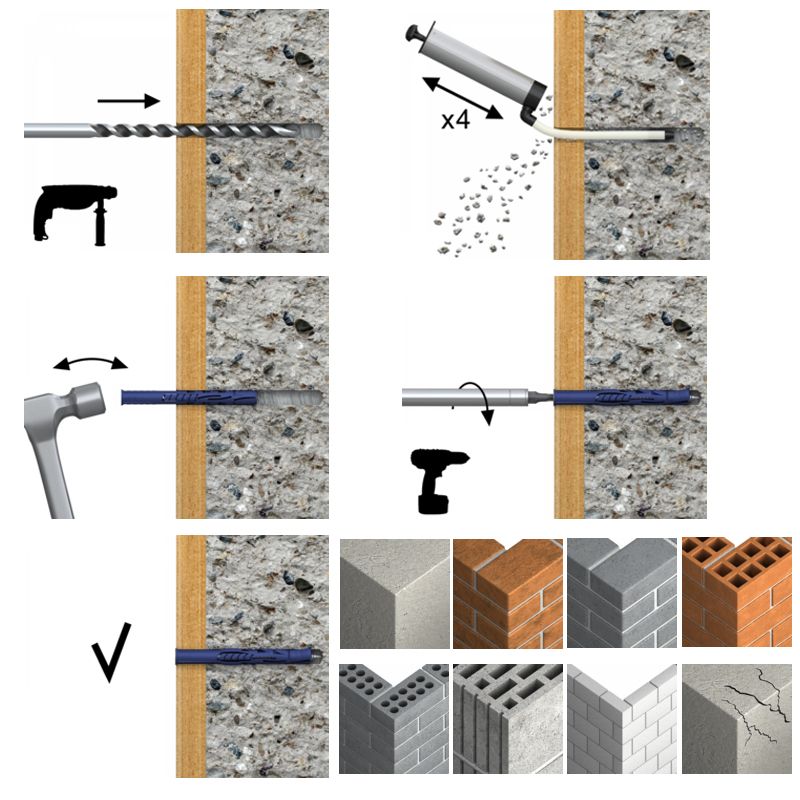 x4